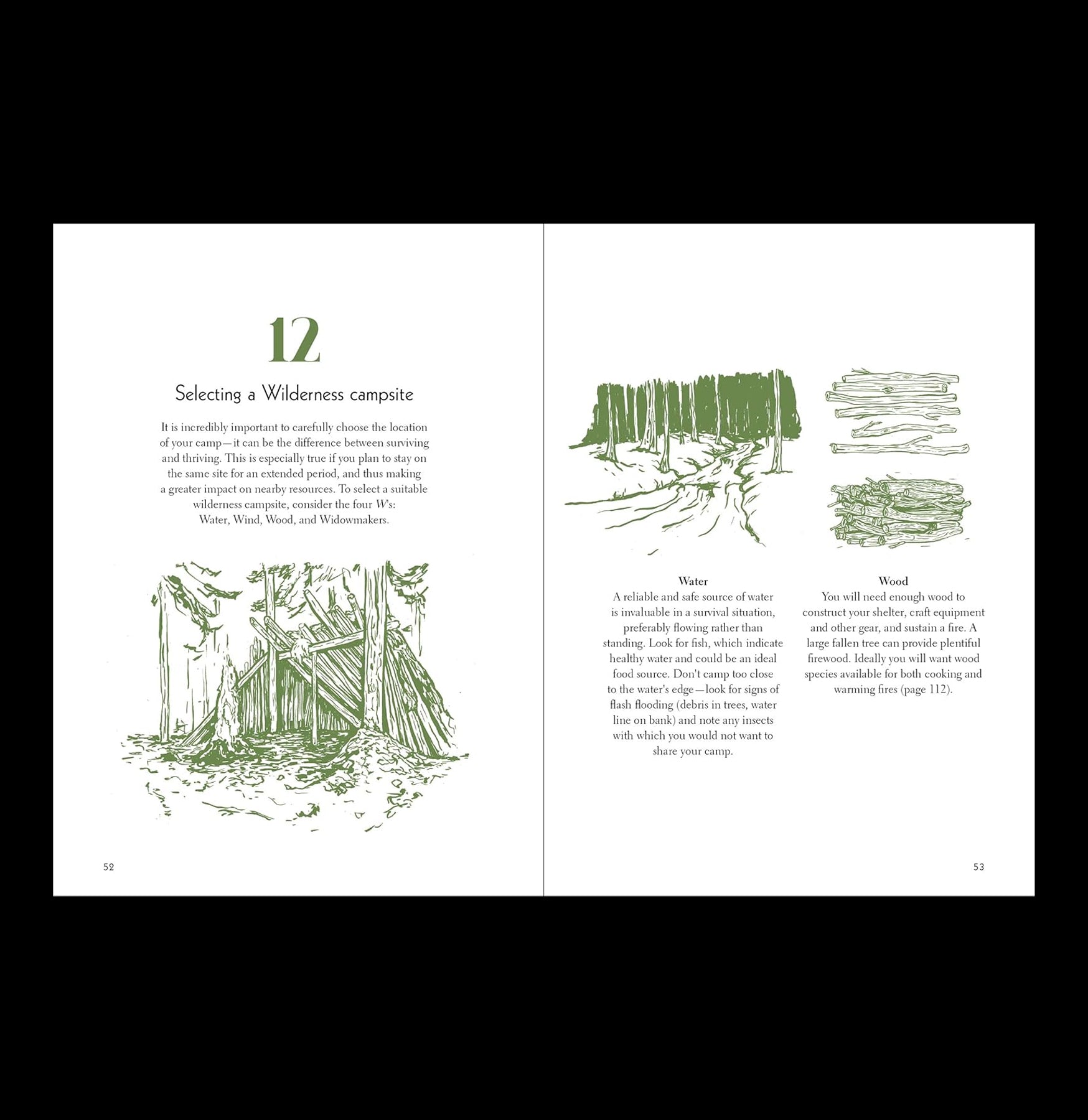 12

Selecting a Wilderness campsite

It is incredibly important to carefully choose the location of your camp—it can be the difference between surviving and thriving. This is especially true if you plan to stay on the same site for an extended period, and thus making a greater impact on nearby resources. To select a suitable wilderness campsite, consider the four W's: Water, Wind, Wood, and Widowmakers.

52

Water
A reliable and safe source of water is invaluable in a survival situation, preferably flowing rather than standing. Look for fish, which indicate healthy water and could be an ideal food source. Don't camp too close to the water's edge—look for signs of flash flooding (debris in trees, water line on bank) and note any insects with which you would not want to share your camp.

Wood
You will need enough wood to construct your shelter, craft equipment and other gear, and sustain a fire. A large fallen tree can provide plentiful firewood. Ideally you will want wood species available for both cooking and warming fires (page 112).

53